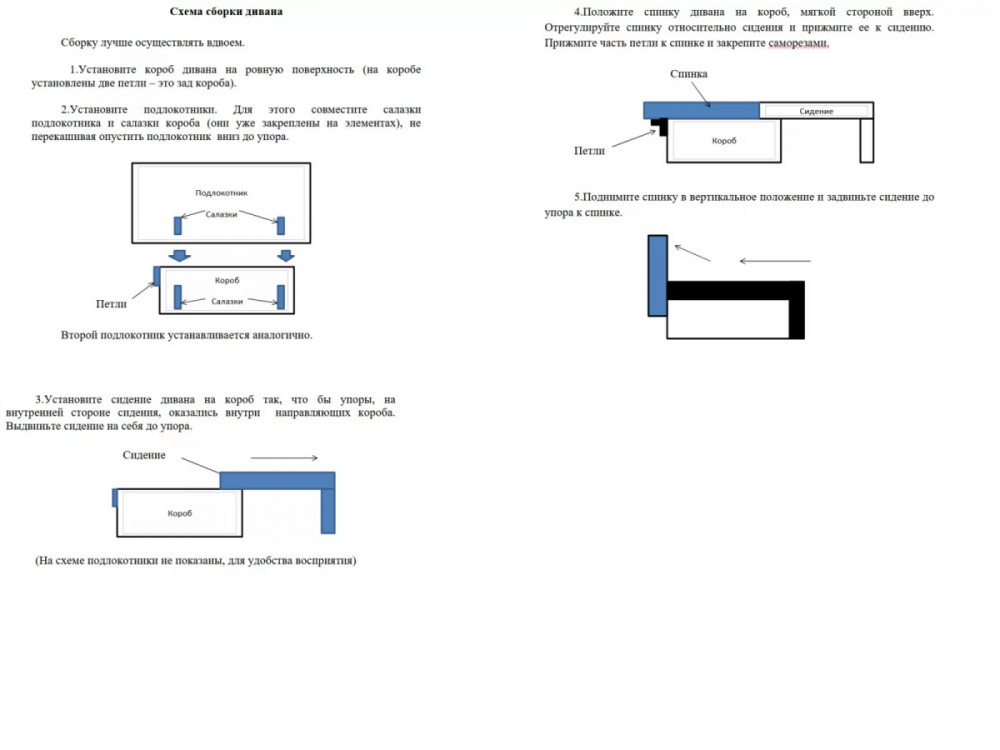 Схема сборки дивана

Сборку лучше осуществлять вдвоем.

1.Установите короб дивана на ровную поверхность (на коробе установлены две петли – это зад короба).

2.Установите подлокотники. Для этого совместите салазки подлокотника и салазки короба (они уже закреплены на элементах), не перекашивая опустить подлокотник вниз до упора.

Подлокотник
Салазки
Короб
Салазки
Петли

Второй подлокотник устанавливается аналогично.

3.Установите сидение дивана на короб так, что бы упоры, на внутренней стороне сидения, оказались внутри направляющих короба. Выдвиньте сидение на себя до упора.

Сидение
Короб

(На схеме подлокотники не показаны, для удобства восприятия)

4.Положите спинку дивана на короб, мягкой стороной вверх. Отрегулируйте спинку относительно сидения и прижмите ее к сидению. Прижмите часть петли к спинке и закрепите саморезами.

Спинка
Сидение
Короб
Петли

5.Поднимите спинку в вертикальное положение и задвиньте сидение до упора к спинке.