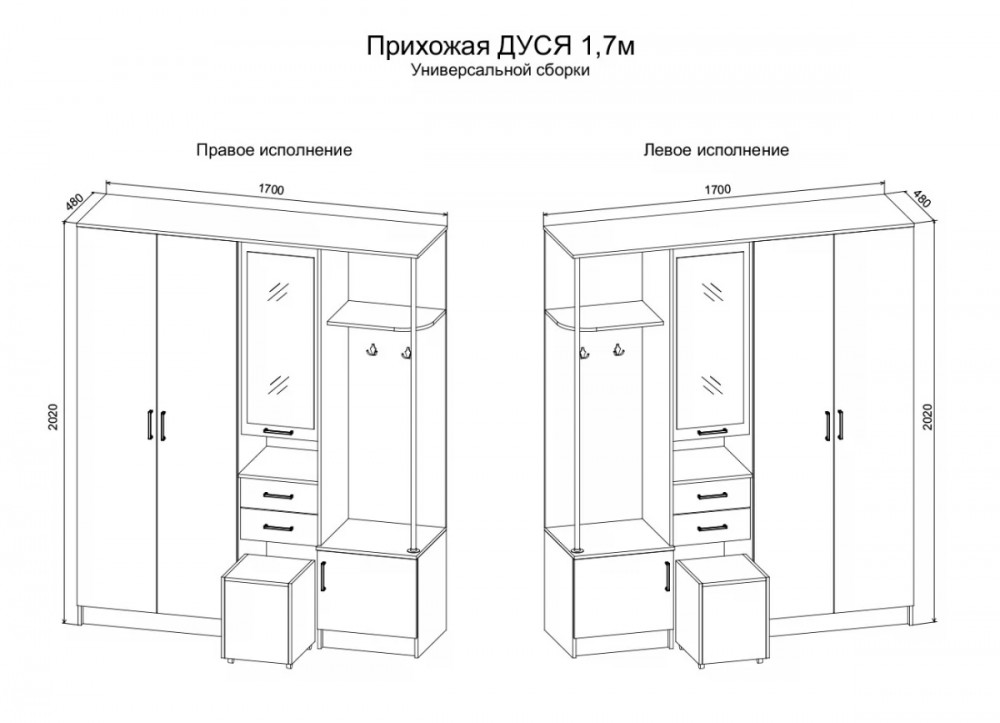 Прихожая ДУСЯ 1,7м
Универсальной сборки

Правое исполнение

480
1700
2020

Левое исполнение

1700
480
2020